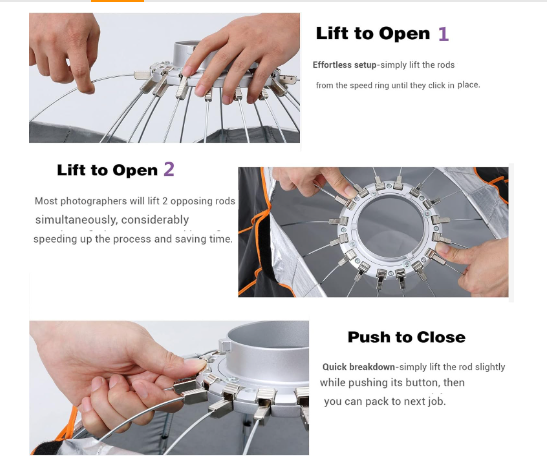 Lift to Open 1

Effortless setup-simply lift the rods from the speed ring until they click in place.

Lift to Open 2

Most photographers will lift 2 opposing rods simultaneously, considerably speeding up the process and saving time.

Push to Close

Quick breakdown-simply lift the rod slightly while pushing its button, then you can pack to next job.